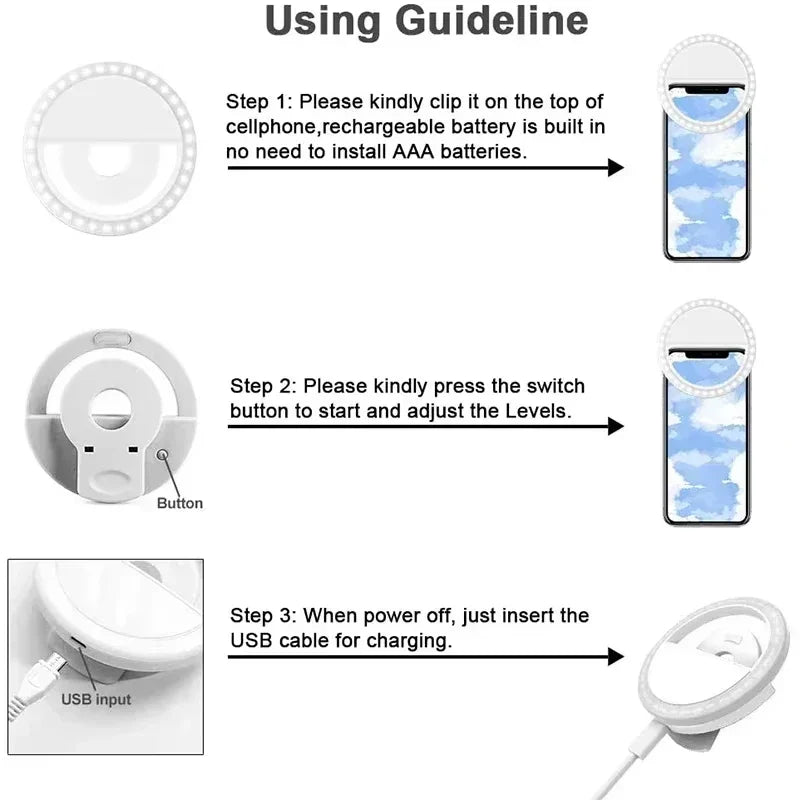 Using Guideline

Step 1: Please kindly clip it on the top of cellphone,rechargeable battery is built in no need to install AAA batteries.

Step 2: Please kindly press the switch button to start and adjust the Levels.

Button

Step 3: When power off, just insert the USB cable for charging.

USB input